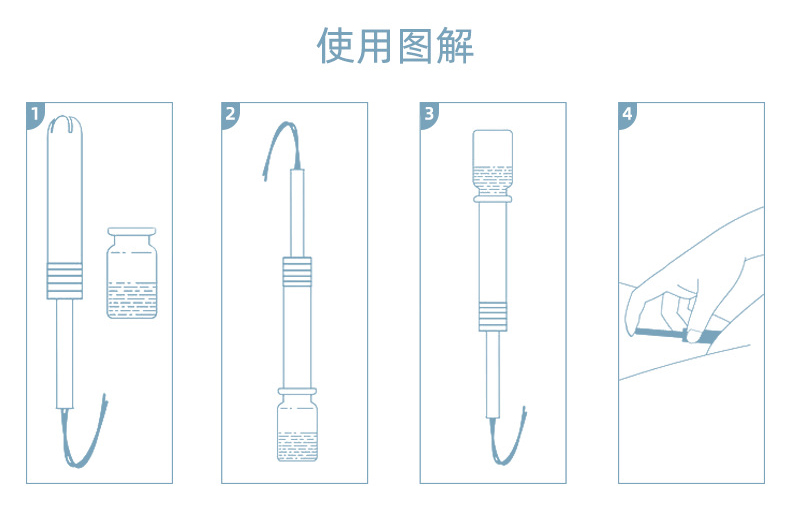 使用图解

1

2

3

4