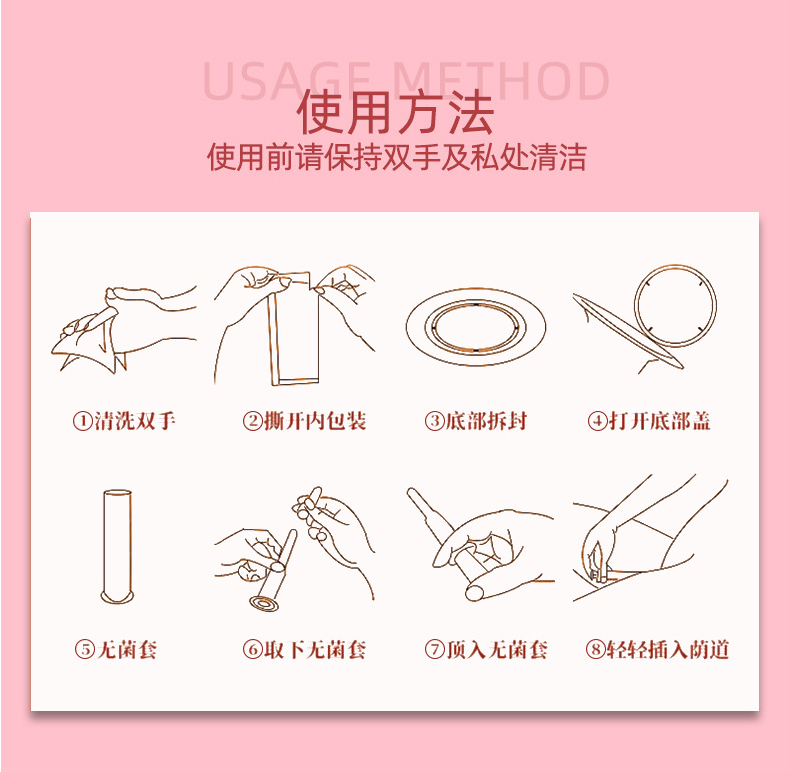 USAGE METHOD
使用方法
使用前请保持双手及私处清洁

①清洗双手
②撕开内包装
③底部拆封
④打开底部盖

⑤无菌套
⑥取下无菌套
⑦顶入无菌套
⑧轻轻插入阴道